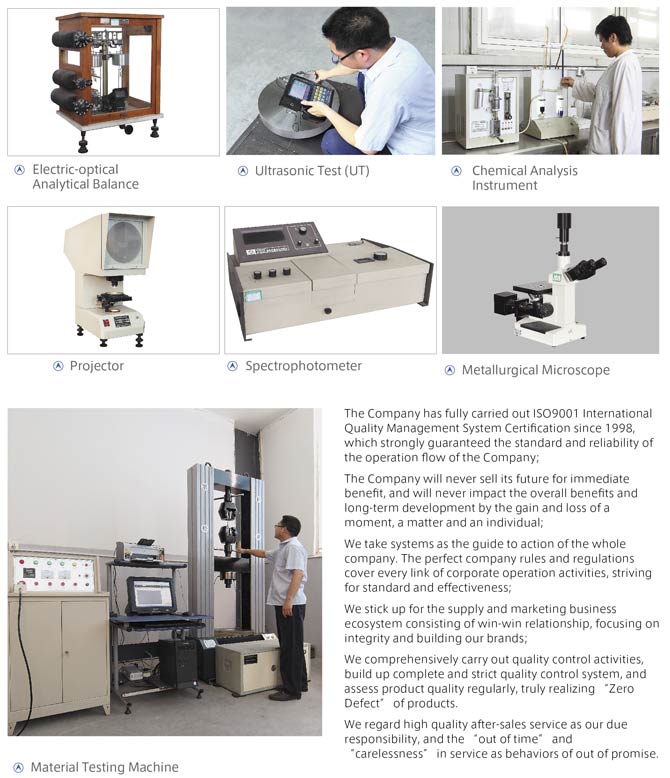 Electric-optical Analytical Balance

Ultrasonic Test (UT)

Chemical Analysis Instrument

Projector

Spectrophotometer

Metallurgical Microscope

Material Testing Machine

The Company has fully carried out ISO9001 International Quality Management System Certification since 1998, which strongly guaranteed the standard and reliability of the operation flow of the Company;

The Company will never sell its future for immediate benefit, and will never impact the overall benefits and long-term development by the gain and loss of a moment, a matter and an individual;

We take systems as the guide to action of the whole company. The perfect company rules and regulations cover every link of corporate operation activities, striving for standard and effectiveness;

We stick up for the supply and marketing business ecosystem consisting of win-win relationship, focusing on integrity and building our brands;

We comprehensively carry out quality control activities, build up complete and strict quality control system, and assess product quality regularly, truly realizing "Zero Defect" of products.

We regard high quality after-sales service as our due responsibility, and the "out of time" and "carelessness" in service as behaviors of out of promise.